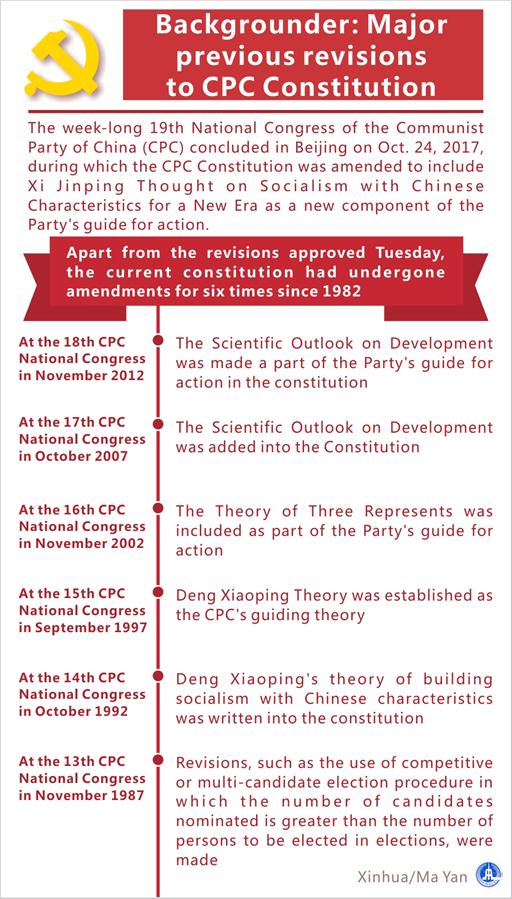 Backgrounder: Major previous revisions to CPC Constitution

The week-long 19th National Congress of the Communist Party of China (CPC) concluded in Beijing on Oct. 24, 2017, during which the CPC Constitution was amended to include Xi Jinping Thought on Socialism with Chinese Characteristics for a New Era as a new component of the Party's guide for action.

Apart from the revisions approved Tuesday, the current constitution had undergone amendments for six times since 1982

At the 18th CPC National Congress in November 2012

The Scientific Outlook on Development was made a part of the Party's guide for action in the constitution

At the 17th CPC National Congress in October 2007

The Scientific Outlook on Development was added into the Constitution

At the 16th CPC National Congress in November 2002

The Theory of Three Represents was included as part of the Party's guide for action

At the 15th CPC National Congress in September 1997

Deng Xiaoping Theory was established as the CPC's guiding theory

At the 14th CPC National Congress in October 1992

Deng Xiaoping's theory of building socialism with Chinese characteristics was written into the constitution

At the 13th CPC National Congress in November 1987

Revisions, such as the use of competitive or multi-candidate election procedure in which the number of candidates nominated is greater than the number of persons to be elected in elections, were made

Xinhua/Ma Yan