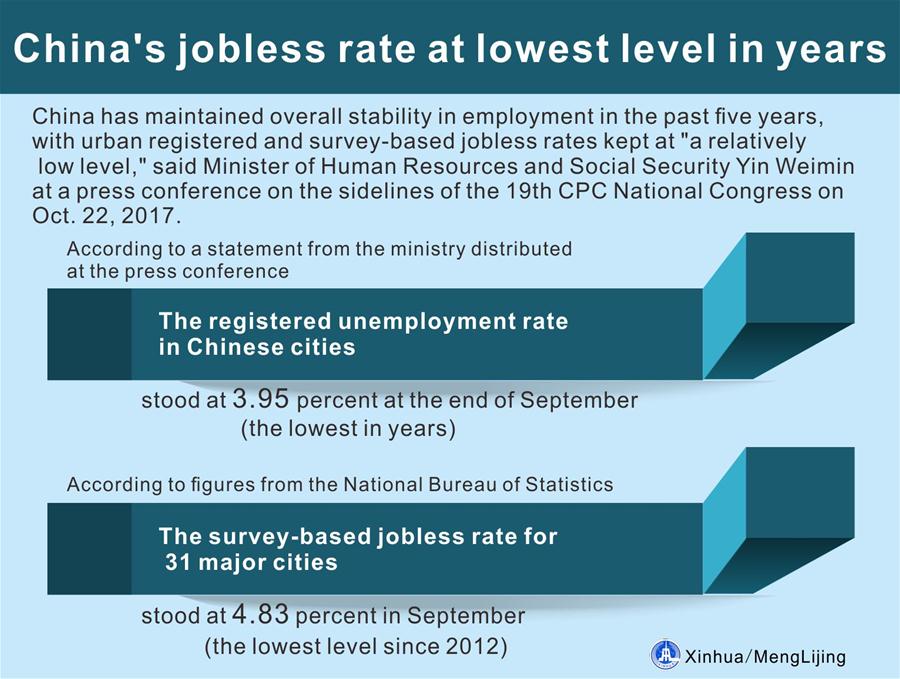 China's jobless rate at lowest level in years

China has maintained overall stability in employment in the past five years, with urban registered and survey-based jobless rates kept at "a relatively low level," said Minister of Human Resources and Social Security Yin Weimin at a press conference on the sidelines of the 19th CPC National Congress on Oct. 22, 2017.

According to a statement from the ministry distributed at the press conference

The registered unemployment rate in Chinese cities

stood at 3.95 percent at the end of September (the lowest in years)

According to figures from the National Bureau of Statistics

The survey-based jobless rate for 31 major cities

stood at 4.83 percent in September (the lowest level since 2012)

Xinhua/MengLijing