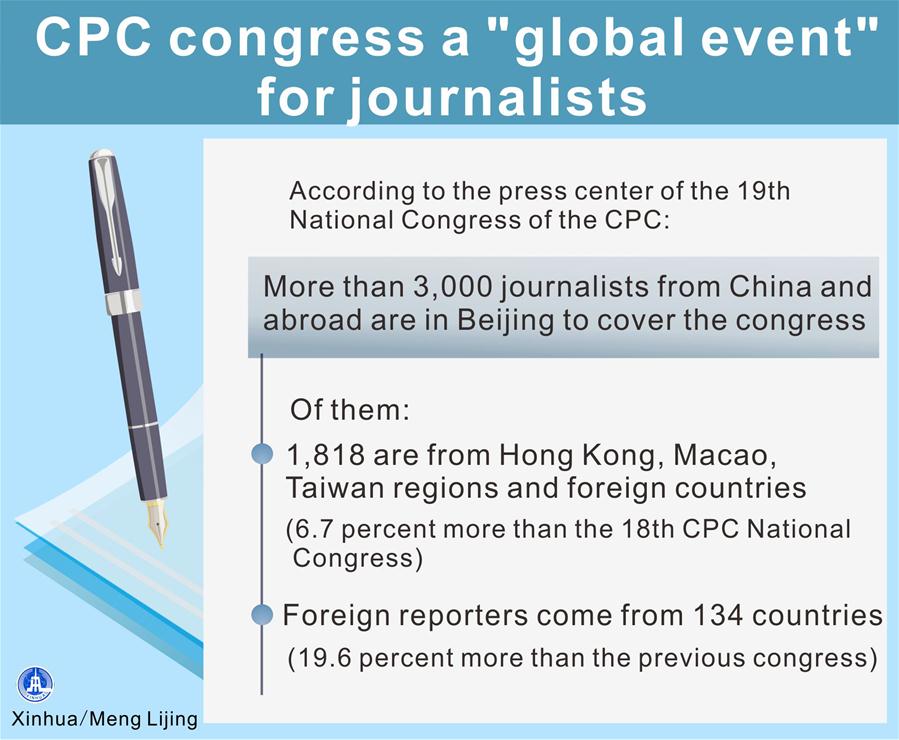 CPC congress a "global event" for journalists

According to the press center of the 19th National Congress of the CPC:

More than 3,000 journalists from China and abroad are in Beijing to cover the congress

Of them:

1,818 are from Hong Kong, Macao, Taiwan regions and foreign countries

(6.7 percent more than the 18th CPC National Congress)

Foreign reporters come from 134 countries

(19.6 percent more than the previous congress)

Xinhua/Meng Lijing